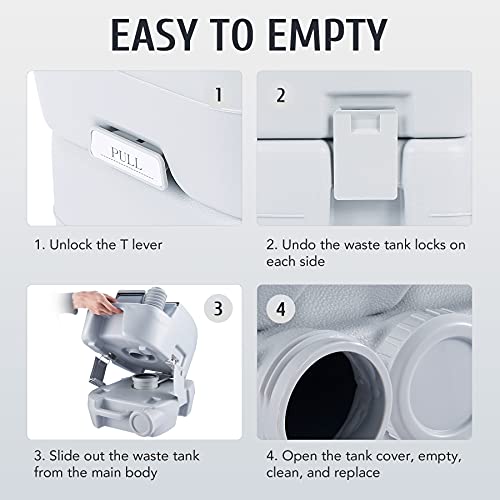 EASY TO EMPTY

1

PULL

1. Unlock the T lever

2

2. Undo the waste tank locks on each side

3

3. Slide out the waste tank from the main body

4

4. Open the tank cover, empty, clean, and replace