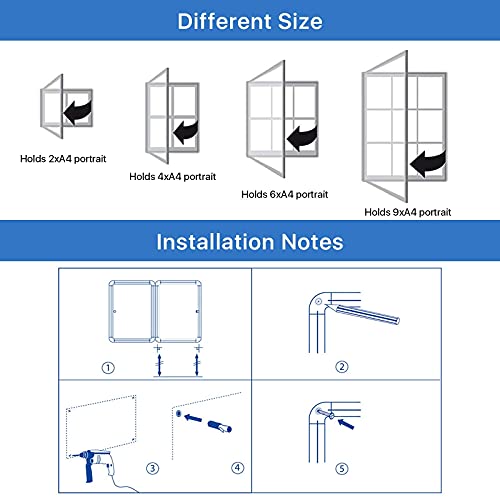 Different Size

Holds 2xA4 portrait

Holds 4xA4 portrait

Holds 6xA4 portrait

Holds 9xA4 portrait

Installation Notes

①

②

③

④

⑤