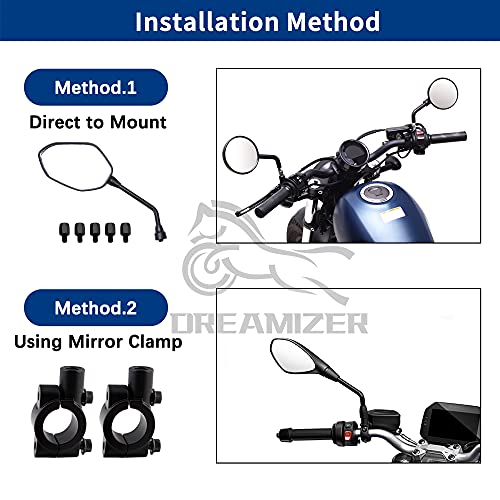 Installation Method

Method.1

Direct to Mount

Method.2

Using Mirror Clamp

DREAMIZER