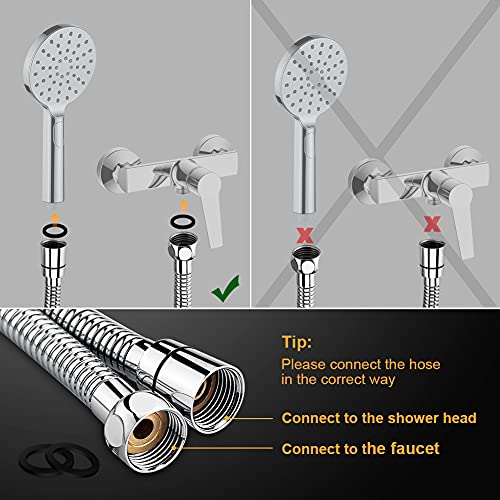 Tip:
Please connect the hose in the correct way

Connect to the shower head

Connect to the faucet