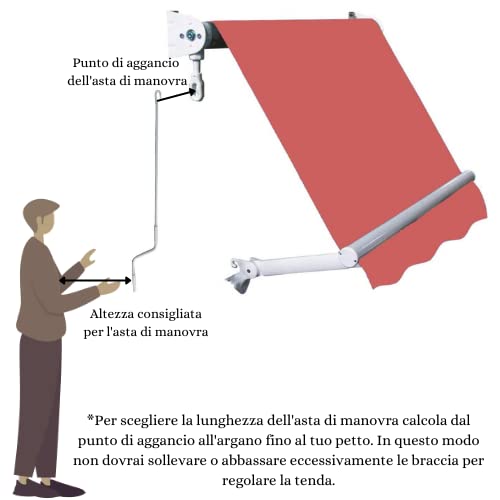 Punto di aggancio dell'asta di manovra

Altezza consigliata per l'asta di manovra

*Per scegliere la lunghezza dell'asta di manovra calcola dal punto di aggancio all'argano fino al tuo petto. In questo modo non dovrai sollevare o abbassare eccessivamente le braccia per regolare la tenda.