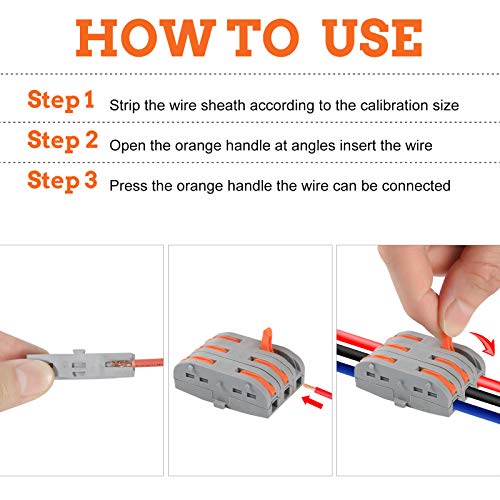 HOW TO USE

Step 1 Strip the wire sheath according to the calibration size

Step 2 Open the orange handle at angles insert the wire

Step 3 Press the orange handle the wire can be connected