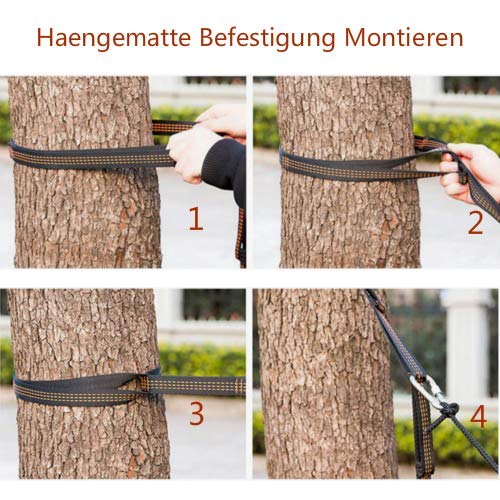 Haengematte Befestigung Montieren

1

2

3

4