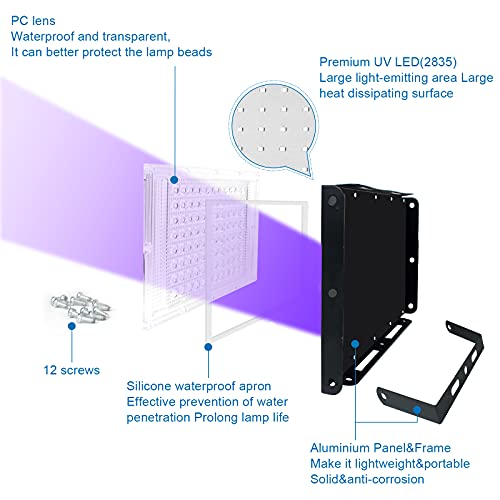 PC lens
Waterproof and transparent,
It can better protect the lamp beads

Premium UV LED(2835)
Large light-emitting area Large heat dissipating surface

12 screws

Silicone waterproof apron
Effective prevention of water penetration Prolong lamp life

Aluminium Panel&Frame
Make it lightweight&portable
Solid&anti-corrosion